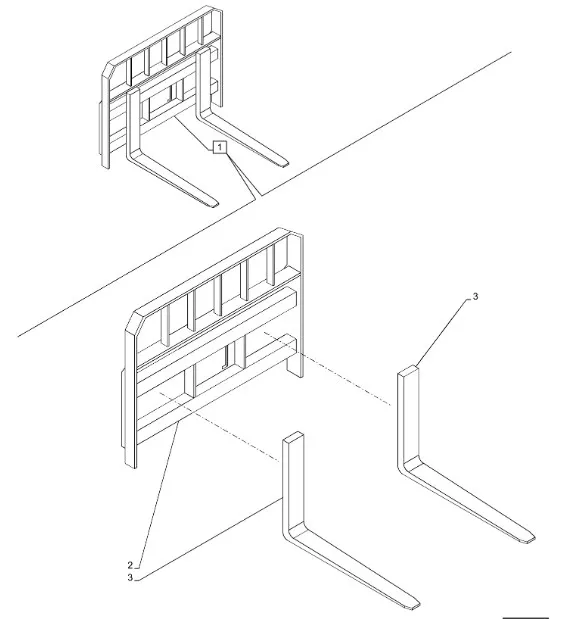 1
3
2
3